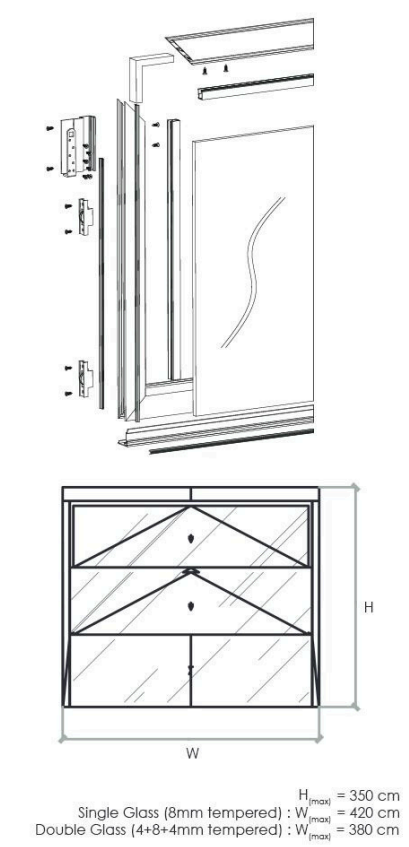 H

W

$H_{(max)}$ = 350 cm
Single Glass (8mm tempered) : $W_{(max)}$ = 420 cm
Double Glass (4+8+4mm tempered) : $W_{(max)}$ = 380 cm